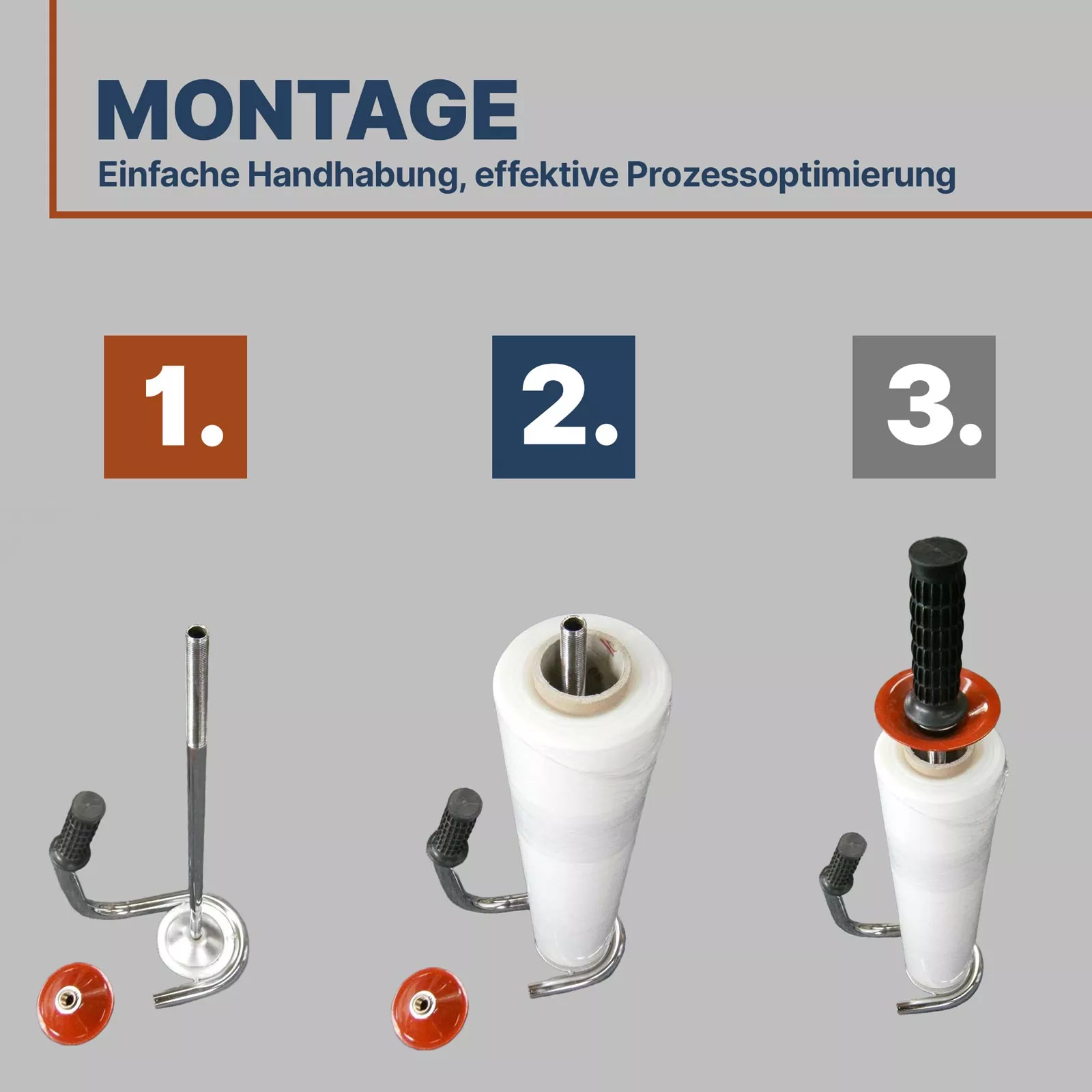 MONTAGE

Einfache Handhabung, effektive Prozessoptimierung

1.

2.

3.