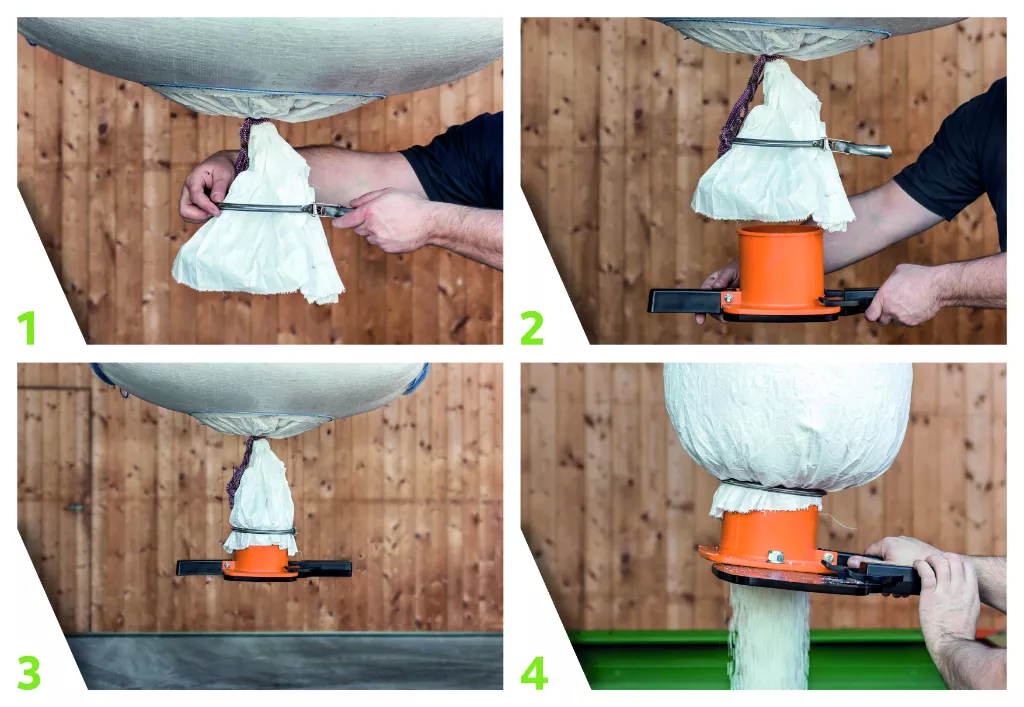 1

2

3

4