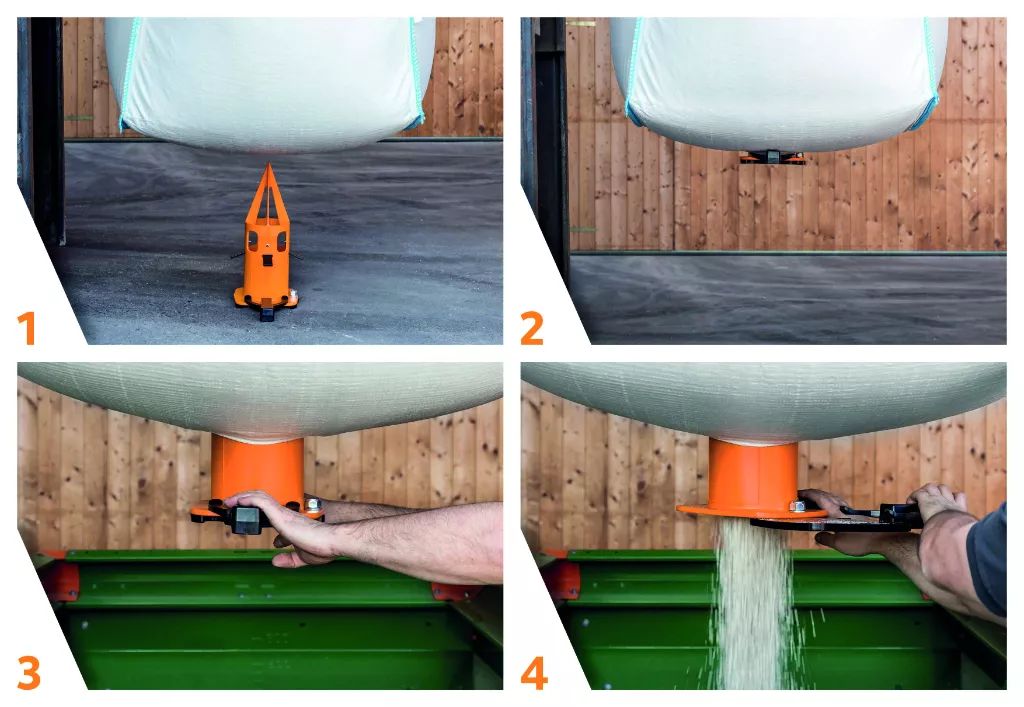 1

2

3

4